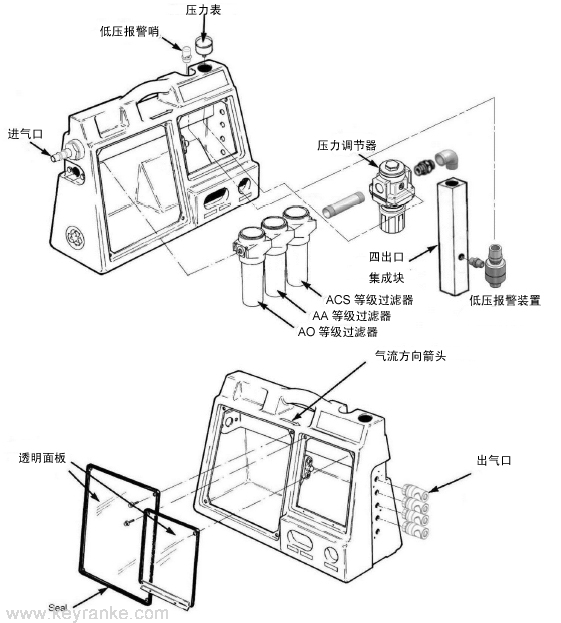 压力表
低压报警哨
进气口
压力调节器
四出口
集成块
低压报警装置
ACS 等级过滤器
AA 等级过滤器
AO 等级过滤器
气流方向箭头
透明面板
出气口
Seal
www.keyranke.com