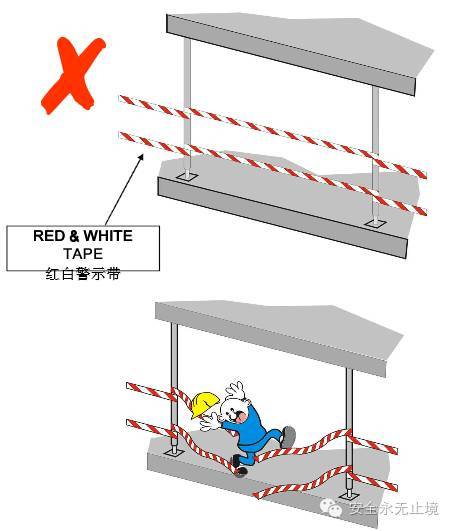 RED & WHITE
TAPE
红白警示带

安全永无止境