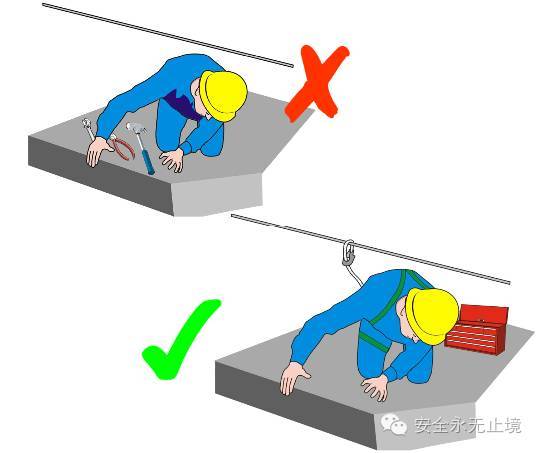 安全永无止境