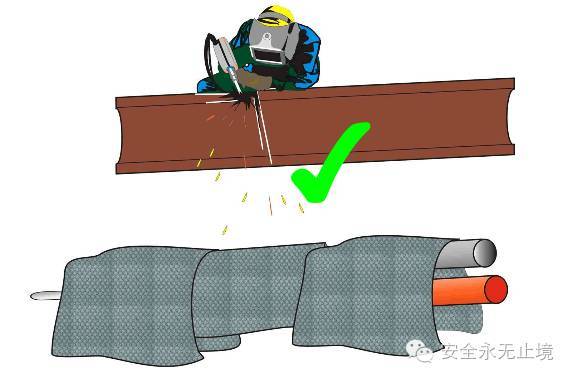 安全永无止境